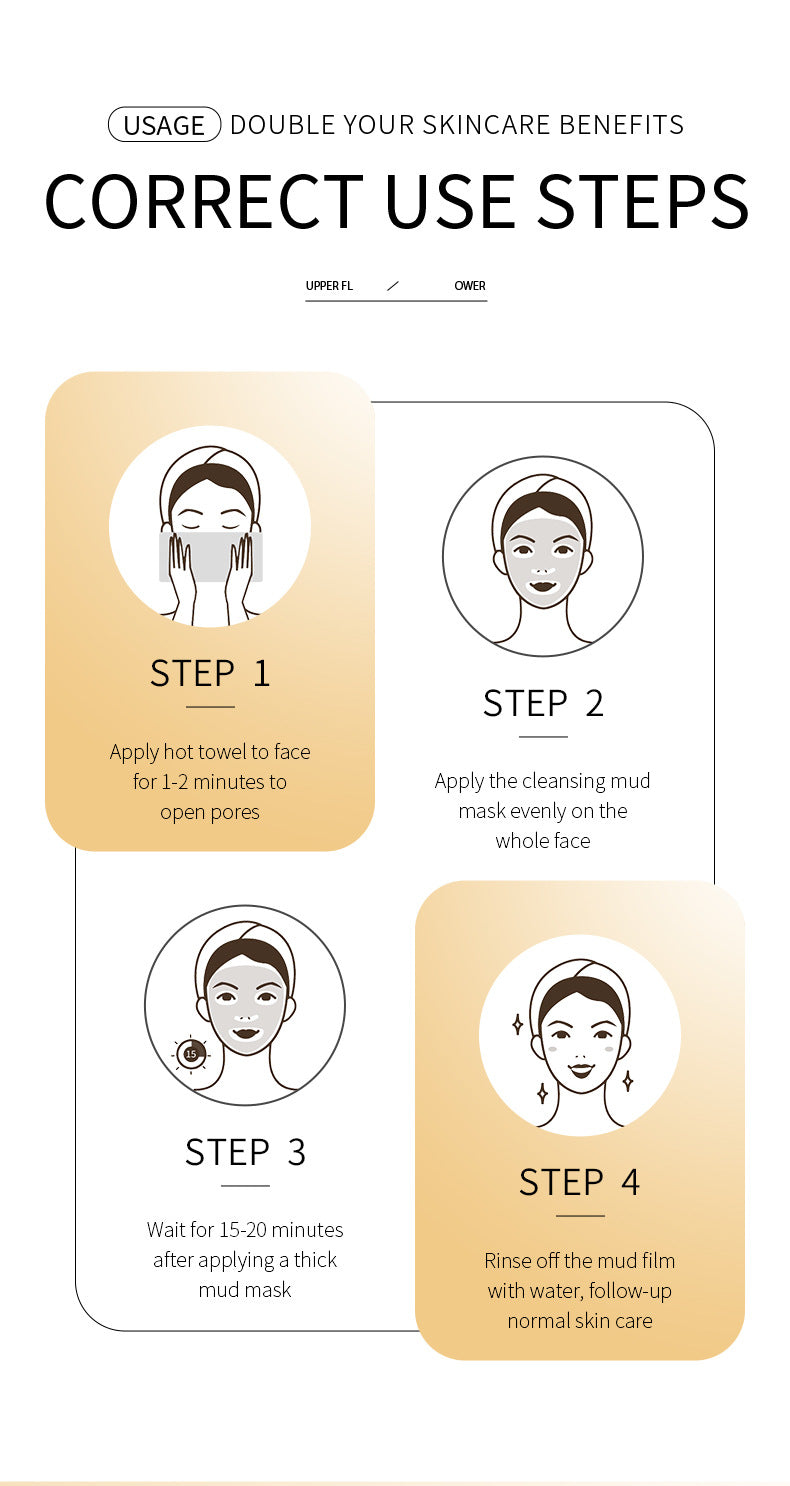 USAGE DOUBLE YOUR SKINCARE BENEFITS

CORRECT USE STEPS

UPPER FL / OWER

STEP 1

Apply hot towel to face for 1-2 minutes to open pores

STEP 2

Apply the cleansing mud mask evenly on the whole face

15

STEP 3

Wait for 15-20 minutes after applying a thick mud mask

STEP 4

Rinse off the mud film with water, follow-up normal skin care