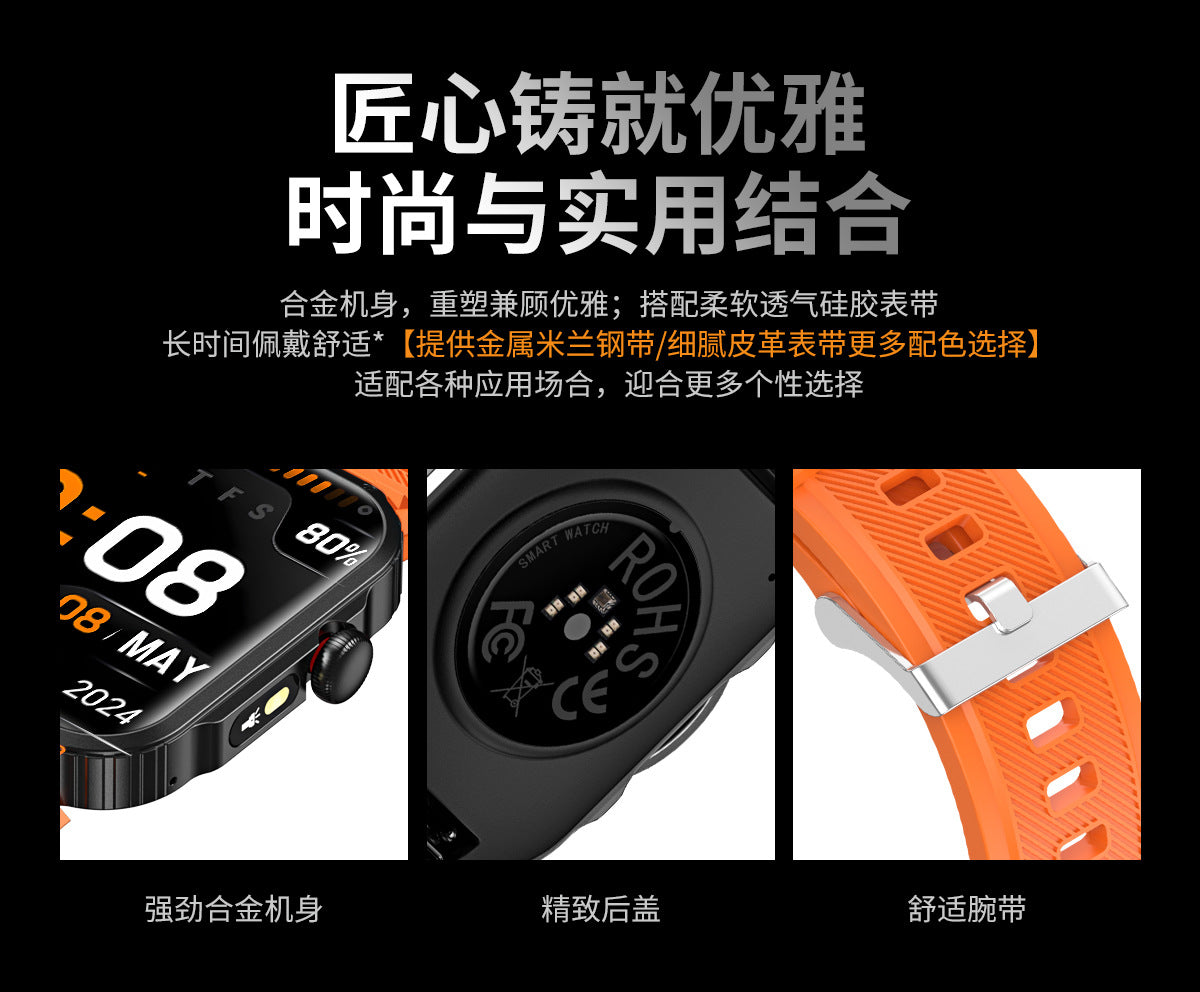 匠心铸就优雅
时尚与实用结合

合金机身，重塑兼顾优雅；搭配柔软透气硅胶表带
长时间佩戴舒适*【提供金属米兰钢带/细腻皮革表带更多配色选择】
适配各种应用场合，迎合更多个性选择

T F S
80%
08
08 / MAY
2024

SMART WATCH
ROHS
FC
CE

强劲合金机身

精致后盖

舒适腕带