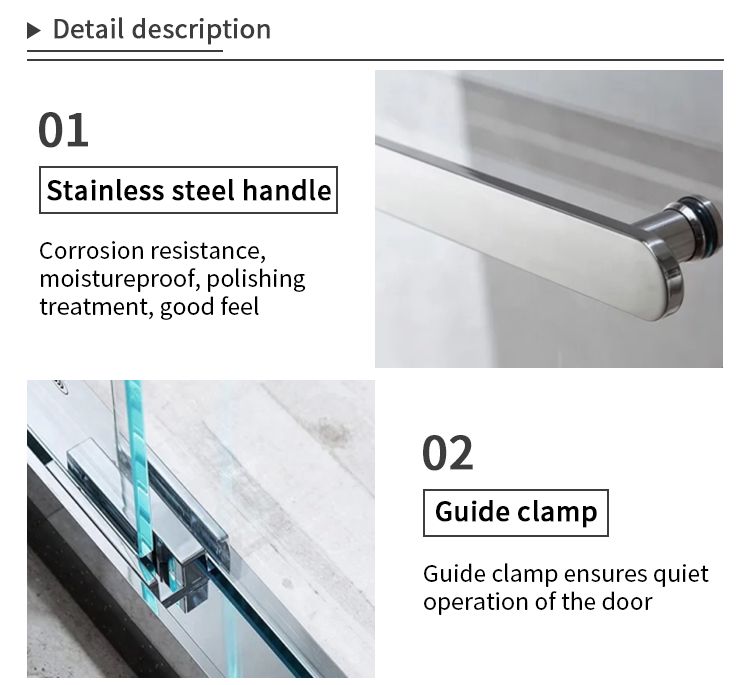 ▶ Detail description

01

Stainless steel handle

Corrosion resistance, moistureproof, polishing treatment, good feel

02

Guide clamp

Guide clamp ensures quiet operation of the door