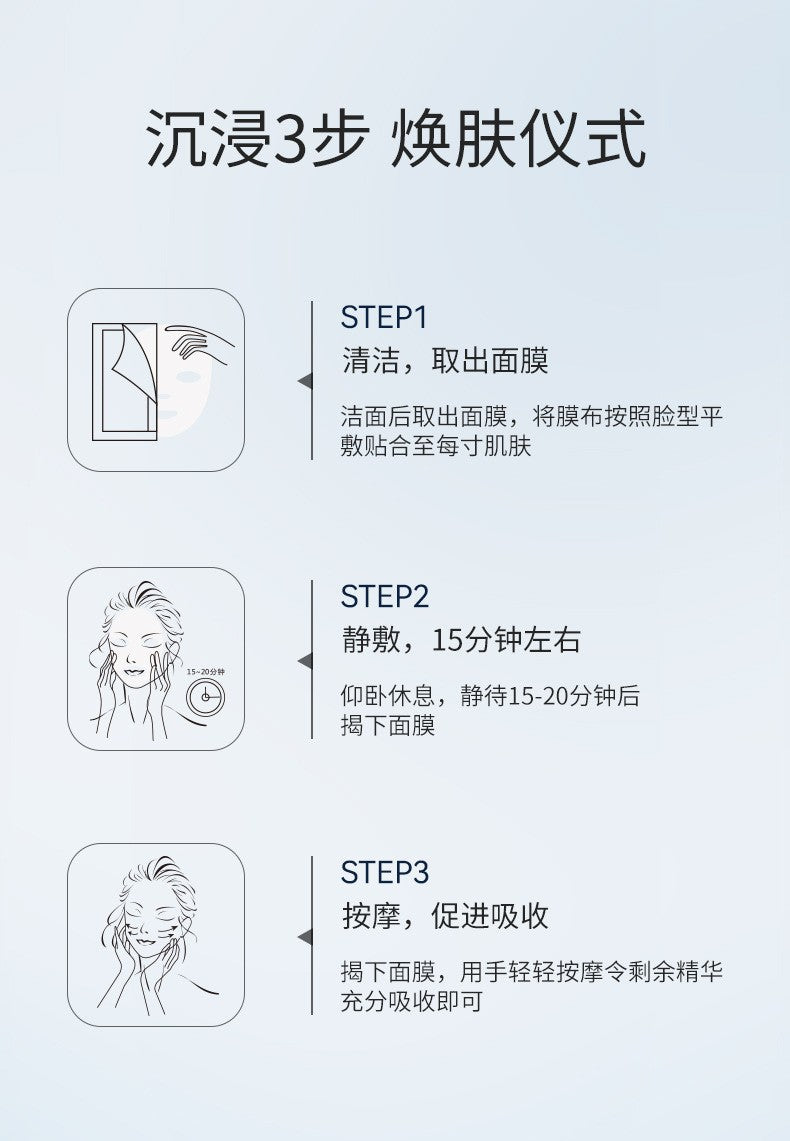 沉浸3步 焕肤仪式

STEP1
清洁，取出面膜
洁面后取出面膜，将膜布按照脸型平敷贴合至每寸肌肤

15~20分钟

STEP2
静敷，15分钟左右
仰卧休息，静待15-20分钟后揭下面膜

STEP3
按摩，促进吸收
揭下面膜，用手轻轻按摩令剩余精华充分吸收即可