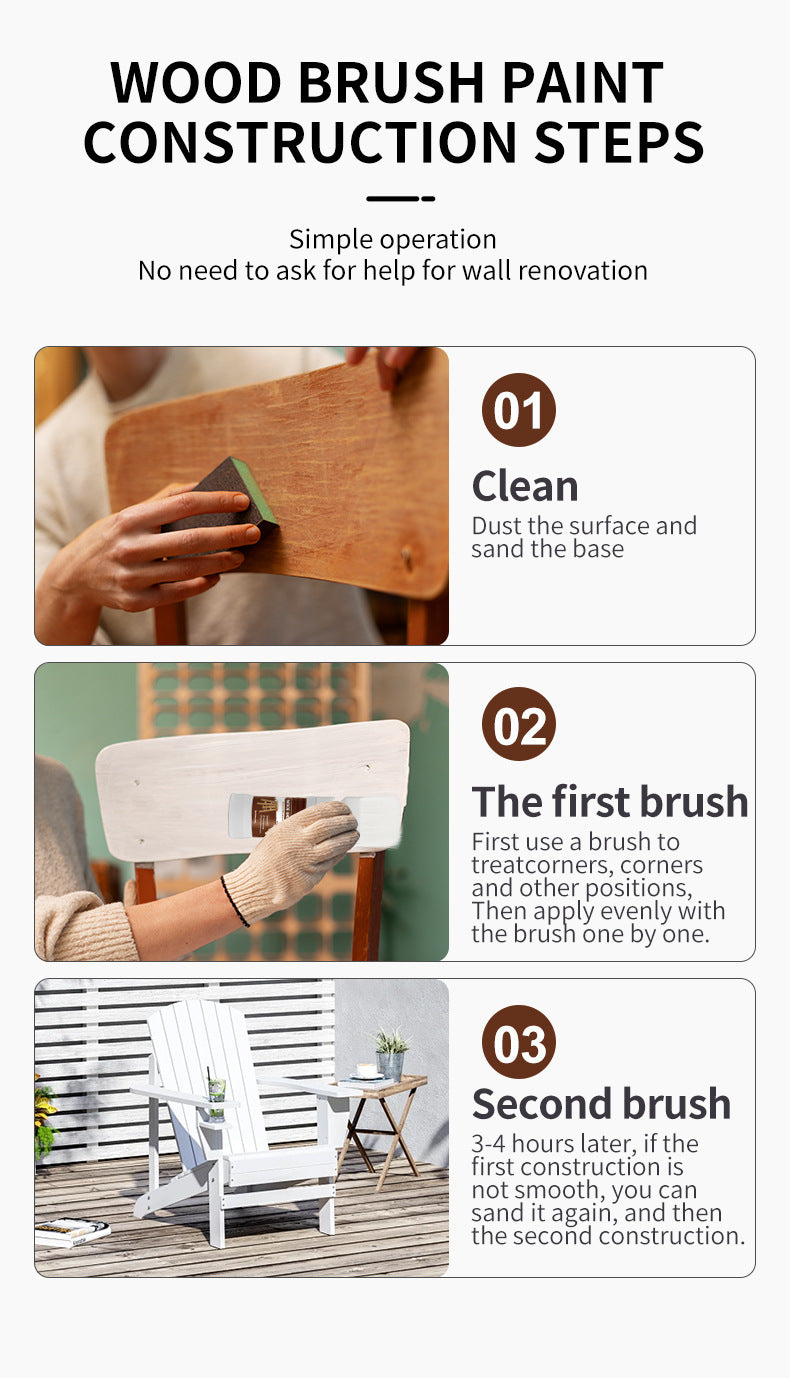 WOOD BRUSH PAINT CONSTRUCTION STEPS

Simple operation
No need to ask for help for wall renovation

01

Clean

Dust the surface and sand the base

02

The first brush

First use a brush to treatcorners, corners and other positions, Then apply evenly with the brush one by one.

03

Second brush

3-4 hours later, if the first construction is not smooth, you can sand it again, and then the second construction.