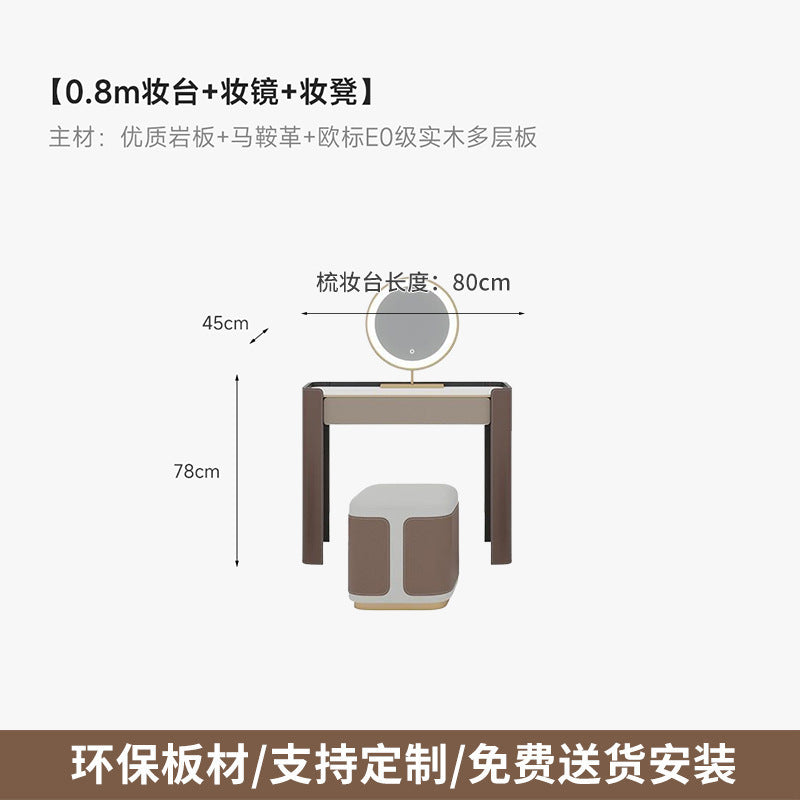 【0.8m妆台+妆镜+妆凳】

主材：优质岩板+马鞍革+欧标E0级实木多层板

梳妆台长度：80cm

45cm

78cm

环保板材/支持定制/免费送货安装