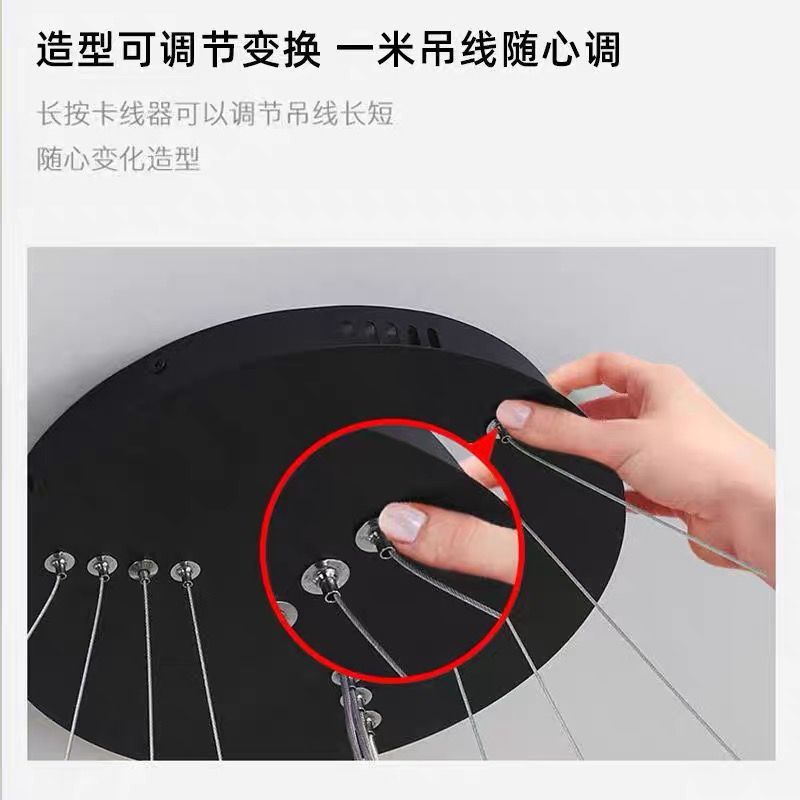 造型可调节变换 一米吊线随心调

长按卡线器可以调节吊线长短
随心变化造型