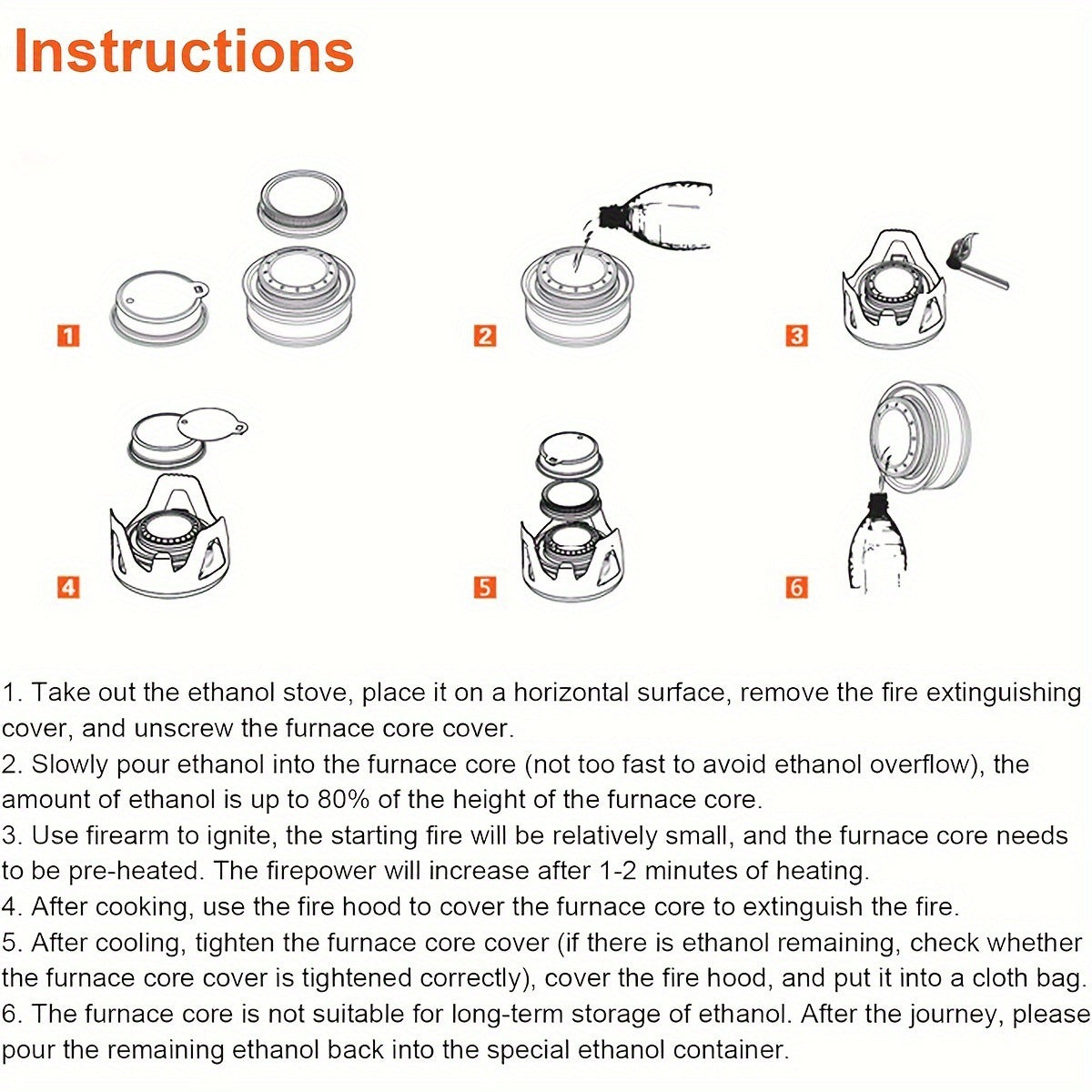 Instructions

1

2

3

4

5

6

1. Take out the ethanol stove, place it on a horizontal surface, remove the fire extinguishing cover, and unscrew the furnace core cover.
2. Slowly pour ethanol into the furnace core (not too fast to avoid ethanol overflow), the amount of ethanol is up to 80% of the height of the furnace core.
3. Use firearm to ignite, the starting fire will be relatively small, and the furnace core needs to be pre-heated. The firepower will increase after 1-2 minutes of heating.
4. After cooking, use the fire hood to cover the furnace core to extinguish the fire.
5. After cooling, tighten the furnace core cover (if there is ethanol remaining, check whether the furnace core cover is tightened correctly), cover the fire hood, and put it into a cloth bag.
6. The furnace core is not suitable for long-term storage of ethanol. After the journey, please pour the remaining ethanol back into the special ethanol container.