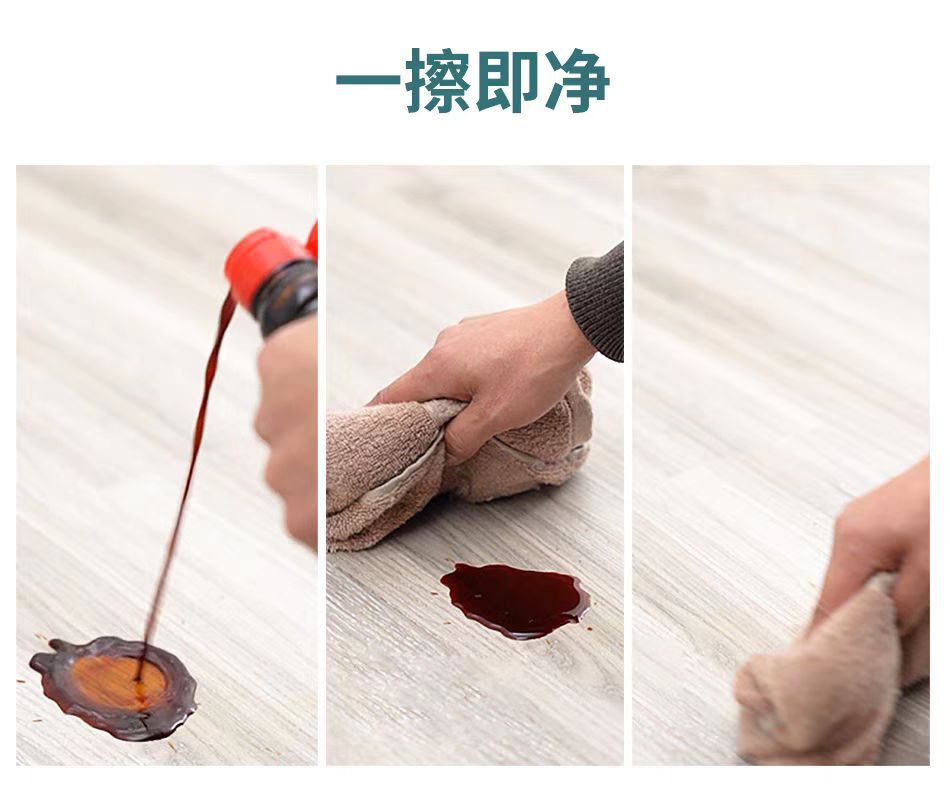 一擦即净