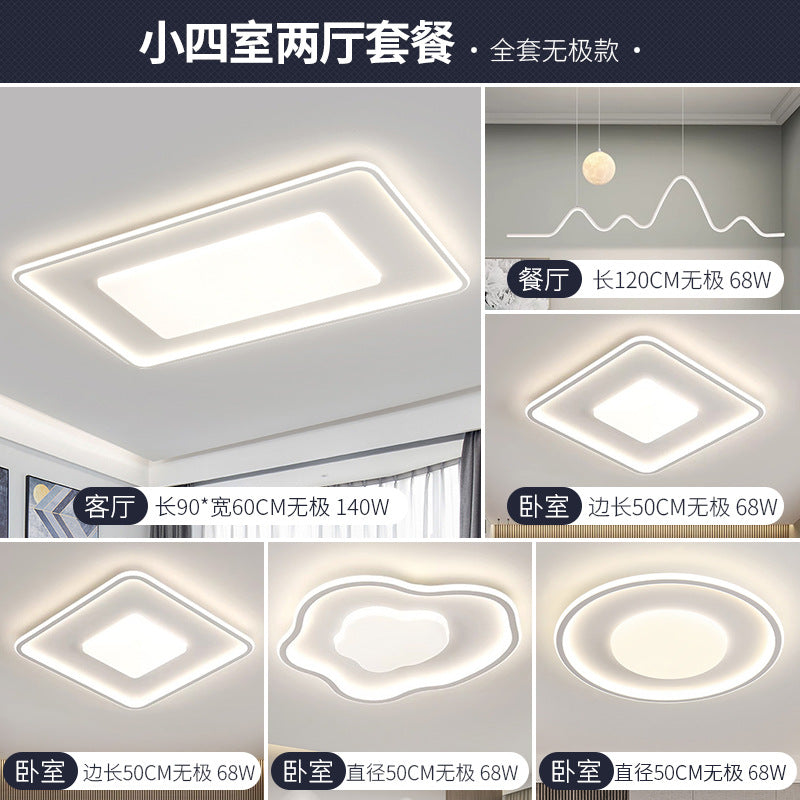 小四室两厅套餐 · 全套无极款 ·

餐厅 长120CM无极 68W

客厅 长90*宽60CM无极 140W

卧室 边长50CM无极 68W

卧室 边长50CM无极 68W

卧室 直径50CM无极 68W

卧室 直径50CM无极 68W