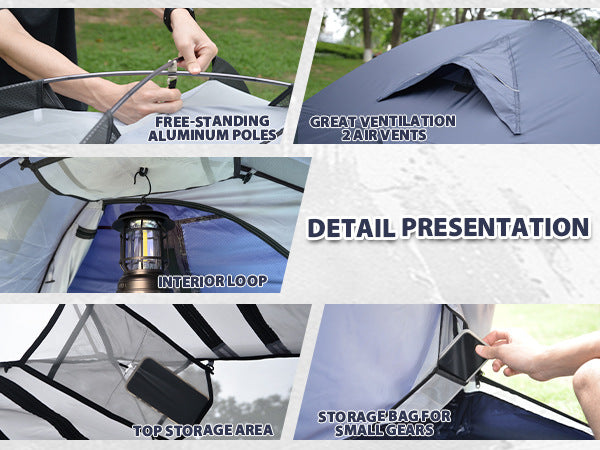 FREE-STANDING ALUMINUM POLES

GREAT VENTILATION 2 AIR VENTS

INTERIOR LOOP

DETAIL PRESENTATION

TOP STORAGE AREA

STORAGE BAG FOR SMALL GEARS