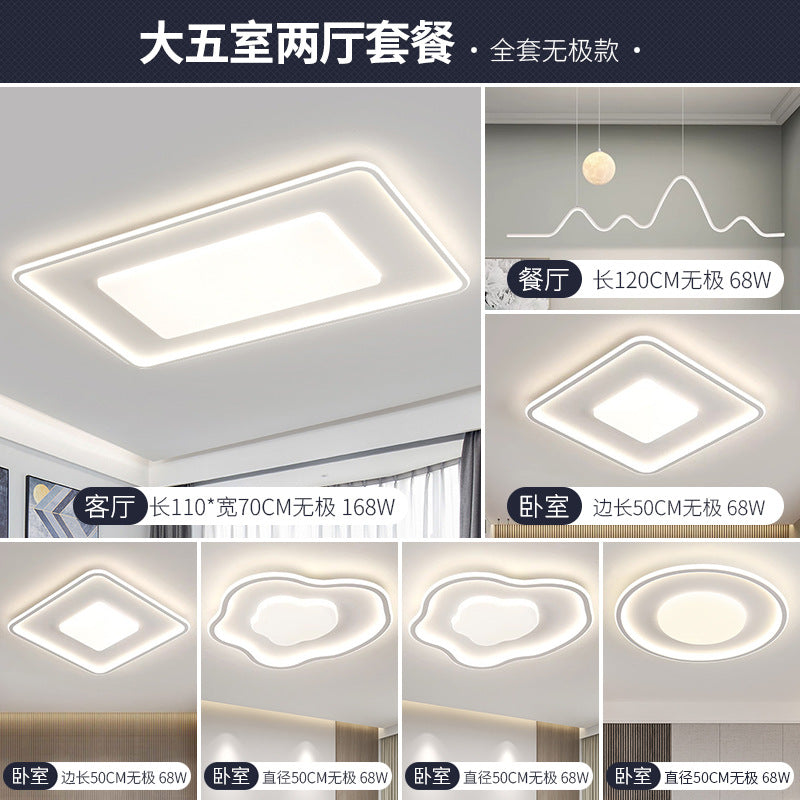 大五室两厅套餐 · 全套无极款 ·

餐厅 长120CM无极 68W

客厅 长110*宽70CM无极 168W

卧室 边长50CM无极 68W

卧室 边长50CM无极 68W

卧室 直径50CM无极 68W

卧室 直径50CM无极 68W

卧室 直径50CM无极 68W