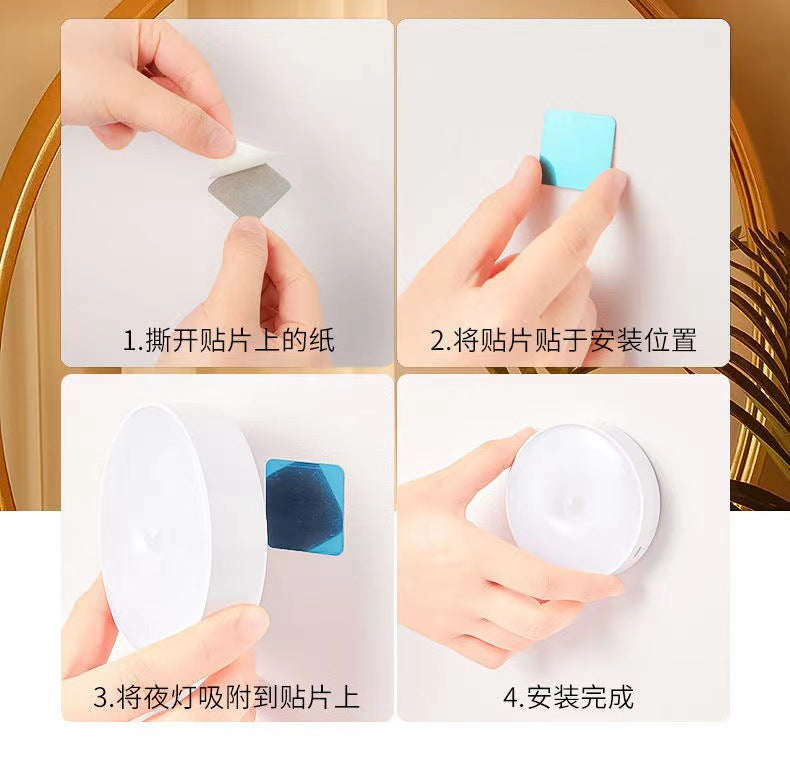 1.撕开贴片上的纸

2.将贴片贴于安装位置

3.将夜灯吸附到贴片上

4.安装完成