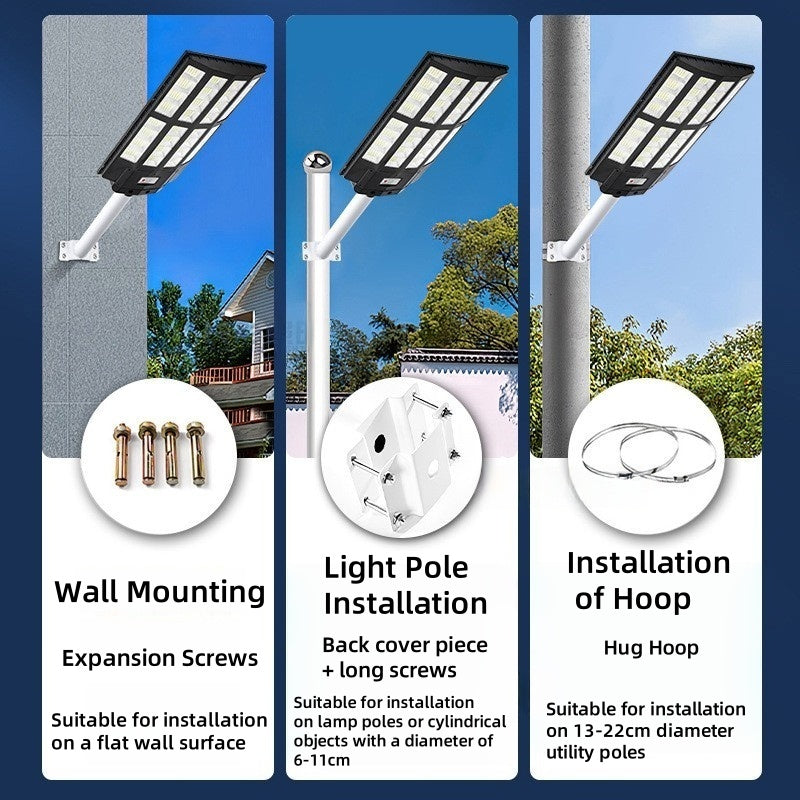 Wall Mounting

Expansion Screws

Suitable for installation on a flat wall surface

Light Pole Installation

Back cover piece + long screws

Suitable for installation on lamp poles or cylindrical objects with a diameter of 6-11cm

Installation of Hoop

Hug Hoop

Suitable for installation on 13-22cm diameter utility poles