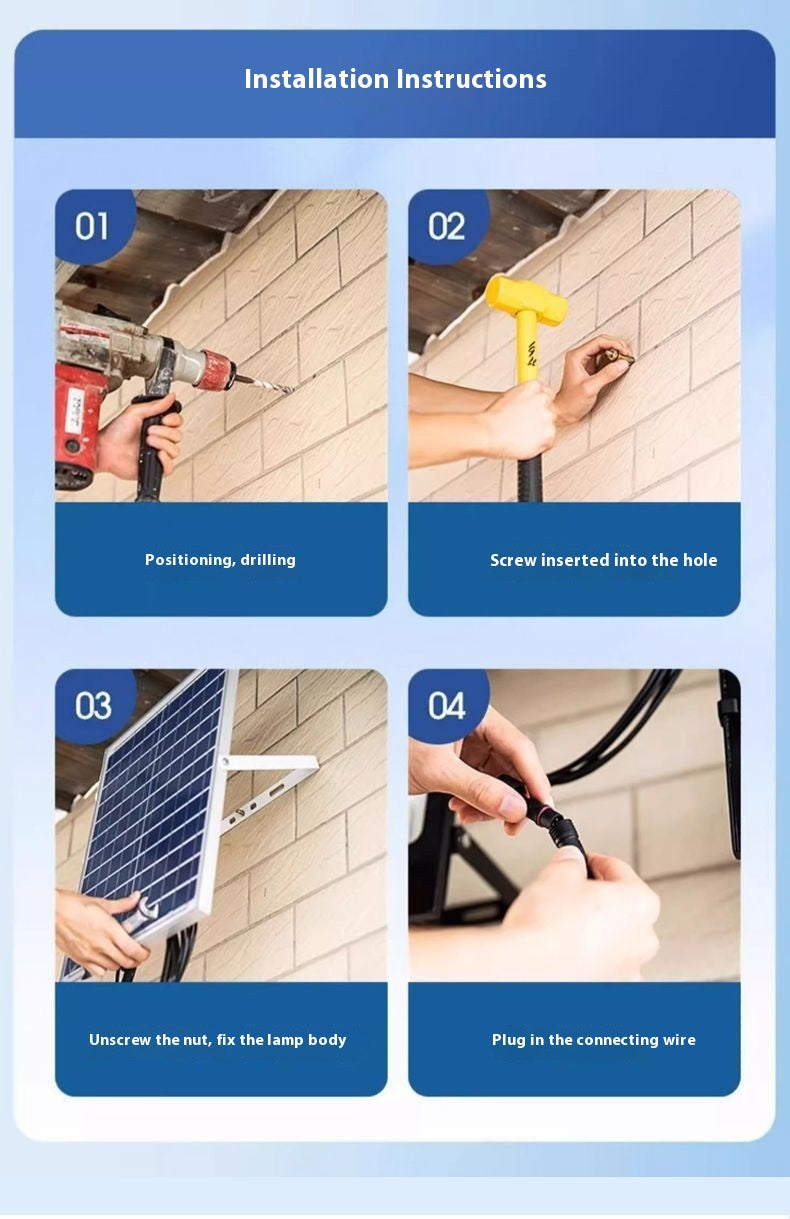 Installation Instructions

01

Positioning, drilling

02

Screw inserted into the hole

03

Unscrew the nut, fix the lamp body

04

Plug in the connecting wire